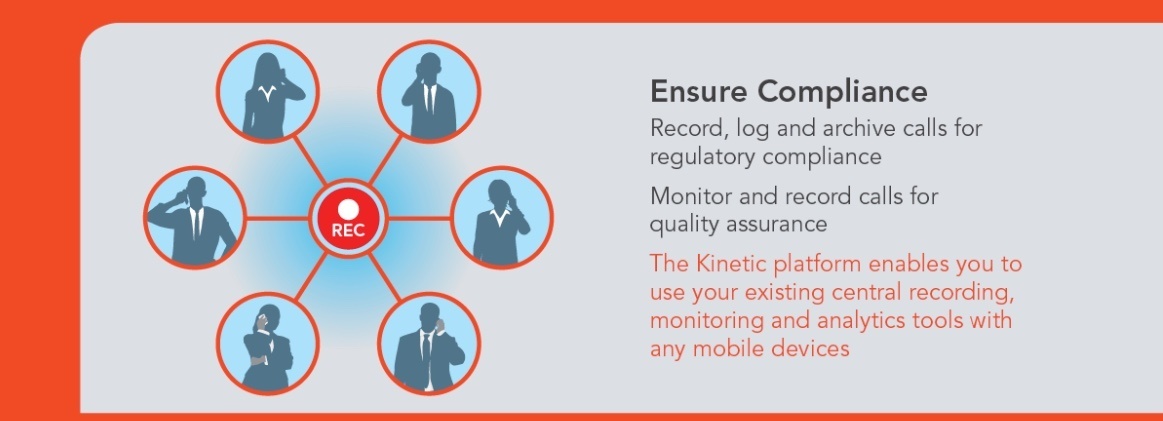 REC

Ensure Compliance

Record, log and archive calls for regulatory compliance

Monitor and record calls for quality assurance

The Kinetic platform enables you to use your existing central recording, monitoring and analytics tools with any mobile devices